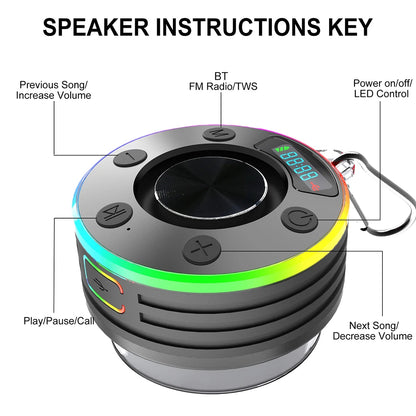 SPEAKER INSTRUCTIONS KEY

Previous Song/
Increase Volume

BT
FM Radio/TWS

Power on/off/
LED Control

88:88

Play/Pause/Call

Next Song/
Decrease Volume