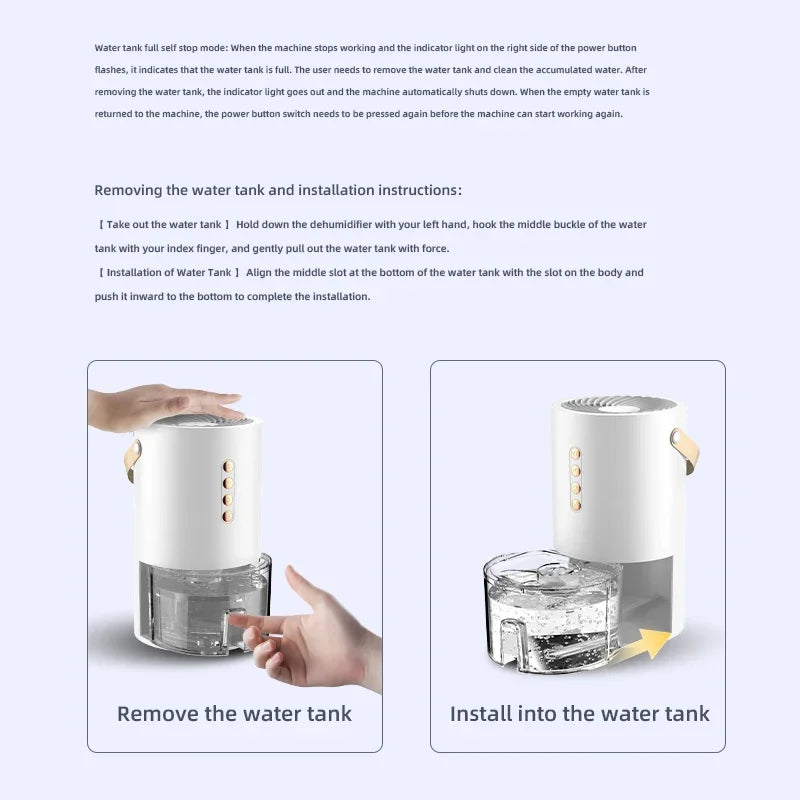 Water tank full self stop mode: When the machine stops working and the indicator light on the right side of the power button flashes, it indicates that the water tank is full. The user needs to remove the water tank and clean the accumulated water. After removing the water tank, the indicator light goes out and the machine automatically shuts down. When the empty water tank is returned to the machine, the power button switch needs to be pressed again before the machine can start working again.

Removing the water tank and installation instructions:

【 Take out the water tank 】 Hold down the dehumidifier with your left hand, hook the middle buckle of the water tank with your index finger, and gently pull out the water tank with force.
【 Installation of Water Tank 】 Align the middle slot at the bottom of the water tank with the slot on the body and push it inward to the bottom to complete the installation.

Remove the water tank

Install into the water tank